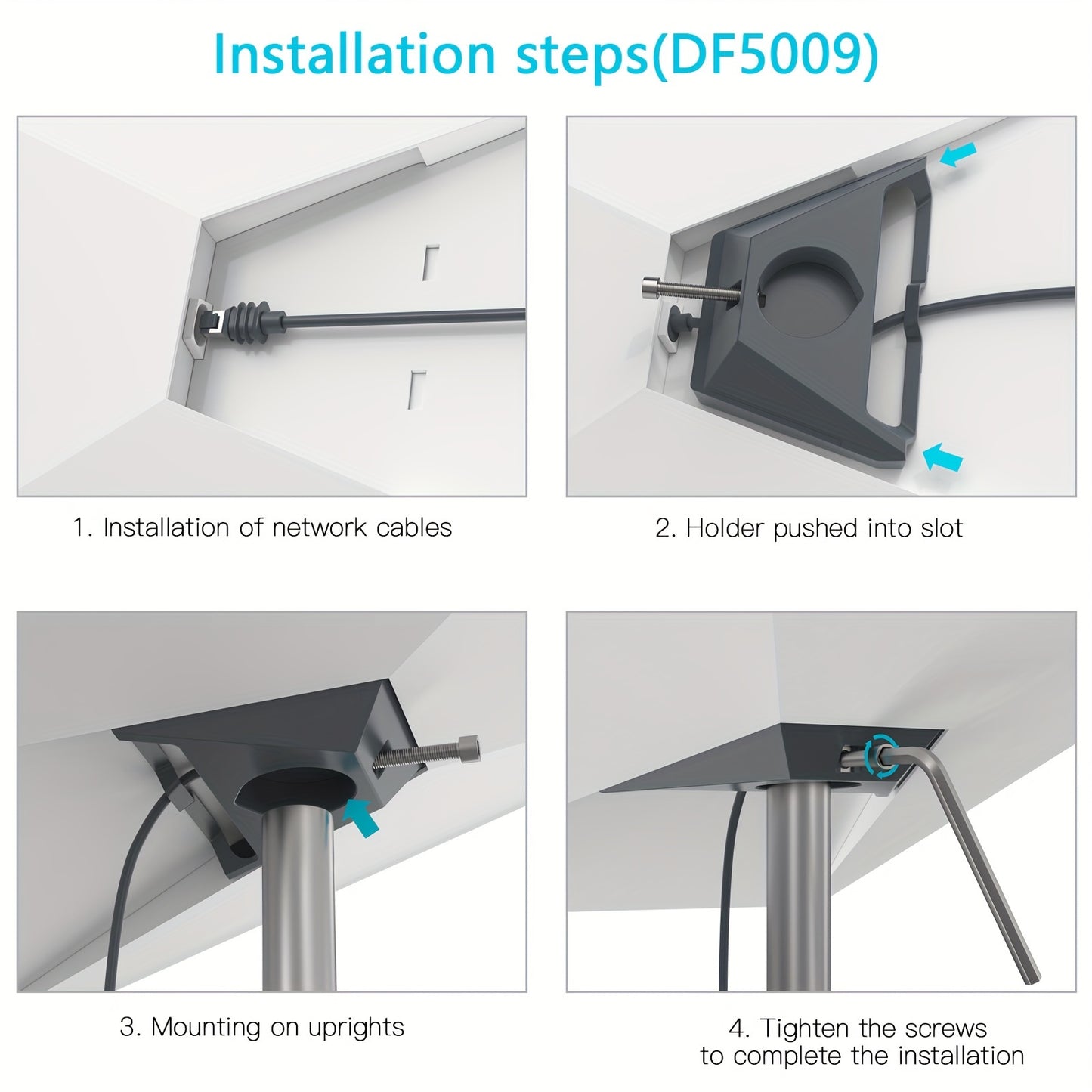 Installation steps(DF5009)

1. Installation of network cables

2. Holder pushed into slot

3. Mounting on uprights

4. Tighten the screws to complete the installation