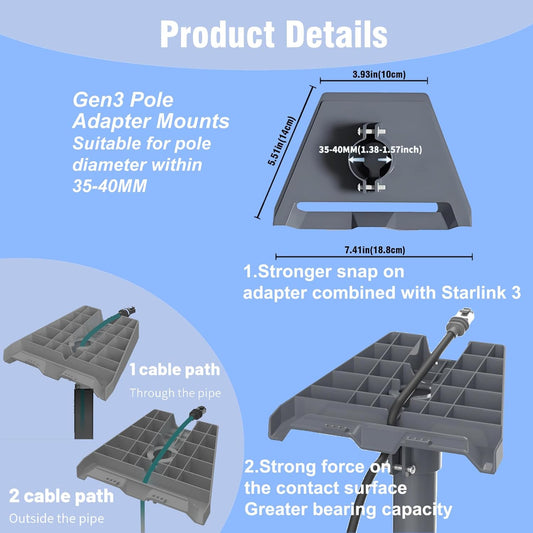 Product Details

Gen3 Pole Adapter Mounts
Suitable for pole diameter within 35-40MM

3.93in(10cm)

5.51in(14cm)

35-40MM(1.38-1.57inch)

7.41in(18.8cm)

1.Stronger snap on adapter combined with Starlink 3

1 cable path
Through the pipe

2 cable path
Outside the pipe

2.Strong force on the contact surface
Greater bearing capacity