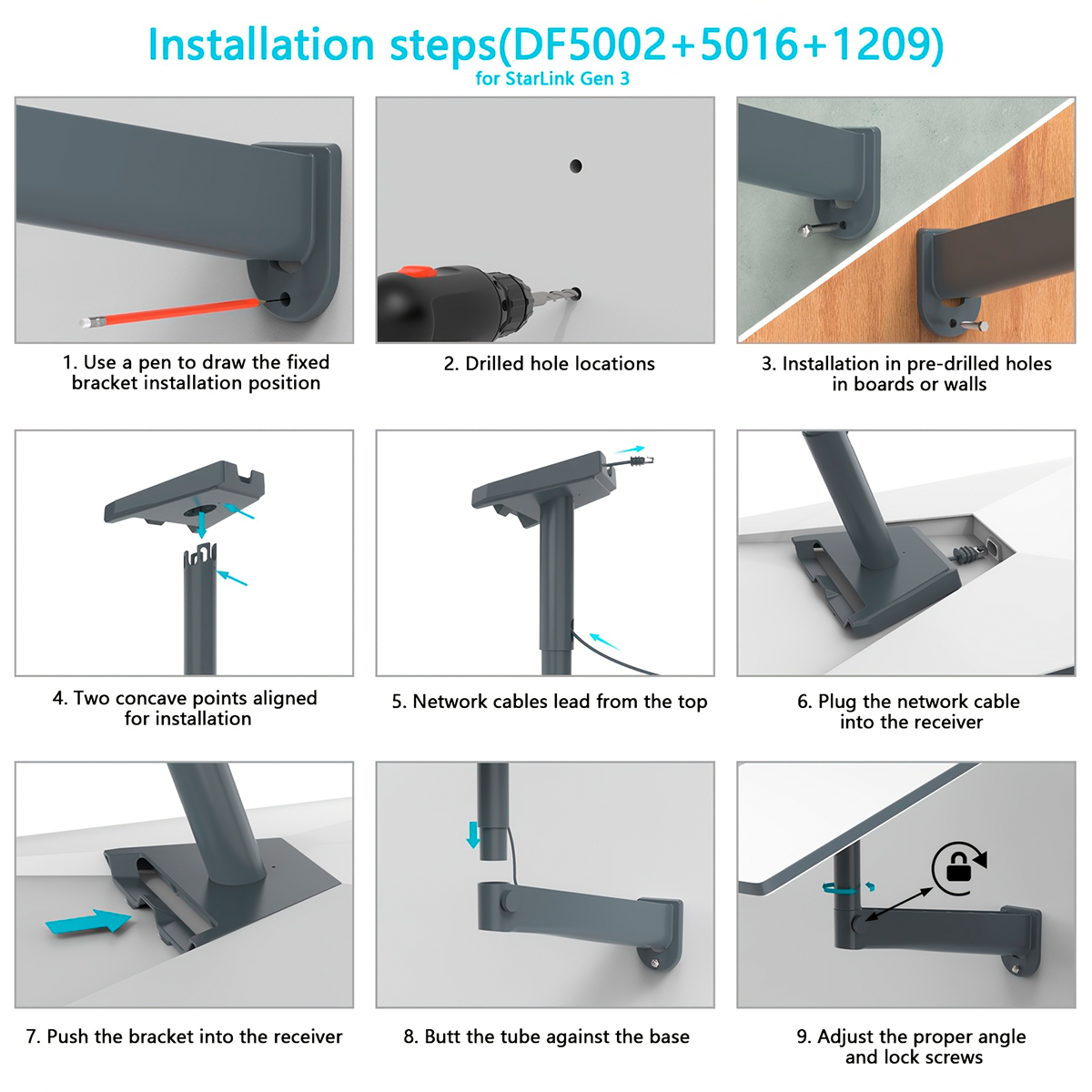 Installation steps(DF5002+5016+1209)
for StarLink Gen 3

1. Use a pen to draw the fixed bracket installation position

2. Drilled hole locations

3. Installation in pre-drilled holes in boards or walls

4. Two concave points aligned for installation

5. Network cables lead from the top

6. Plug the network cable into the receiver

7. Push the bracket into the receiver

8. Butt the tube against the base

9. Adjust the proper angle and lock screws