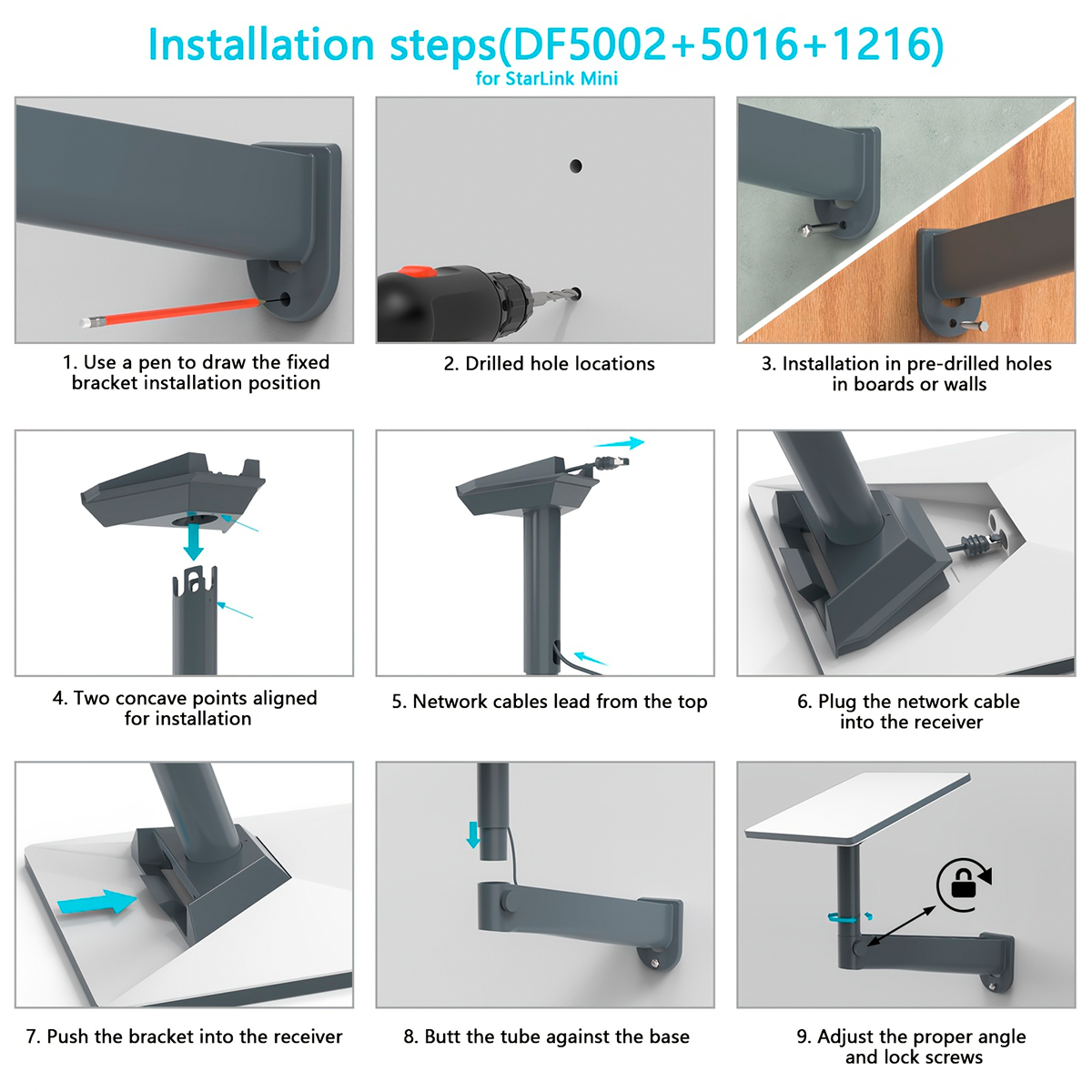 Installation steps(DF5002+5016+1216)
for StarLink Mini

1. Use a pen to draw the fixed bracket installation position

2. Drilled hole locations

3. Installation in pre-drilled holes in boards or walls

4. Two concave points aligned for installation

5. Network cables lead from the top

6. Plug the network cable into the receiver

7. Push the bracket into the receiver

8. Butt the tube against the base

9. Adjust the proper angle and lock screws