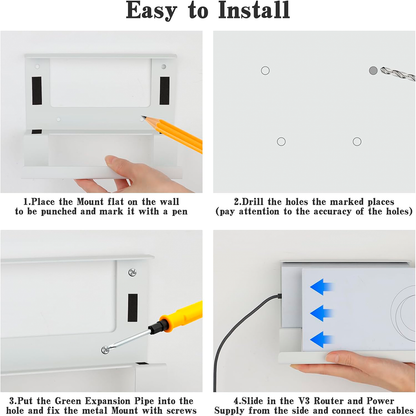 Easy to Install

1.Place the Mount flat on the wall to be punched and mark it with a pen

2.Drill the holes the marked places (pay attention to the accuracy of the holes)

3.Put the Green Expansion Pipe into the hole and fix the metal Mount with screws

4.Slide in the V3 Router and Power Supply from the side and connect the cables