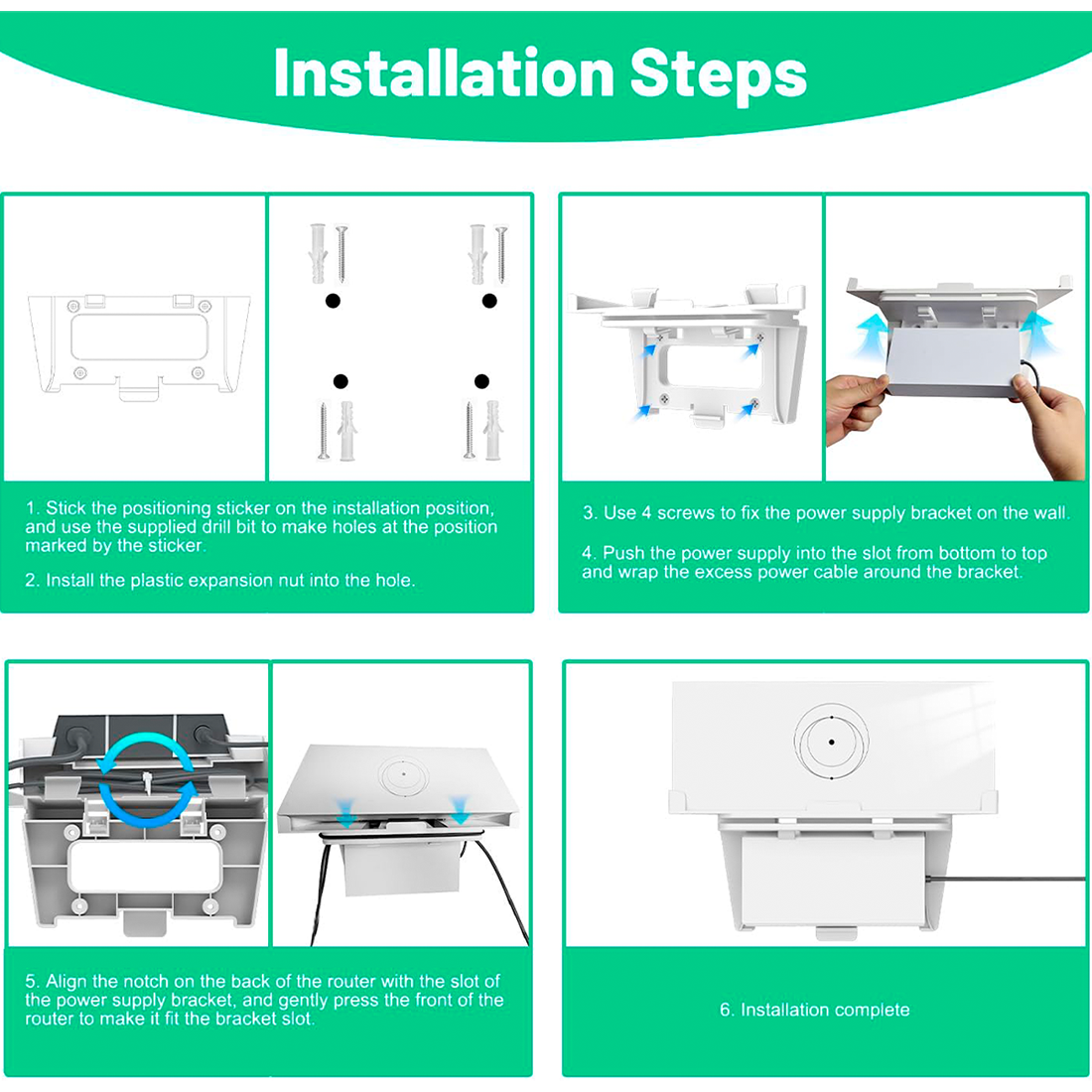 Installation Steps

1. Stick the positioning sticker on the installation position, and use the supplied drill bit to make holes at the position marked by the sticker.

2. Install the plastic expansion nut into the hole.

3. Use 4 screws to fix the power supply bracket on the wall.

4. Push the power supply into the slot from bottom to top and wrap the excess power cable around the bracket.

5. Align the notch on the back of the router with the slot of the power supply bracket, and gently press the front of the router to make it fit the bracket slot.

6. Installation complete