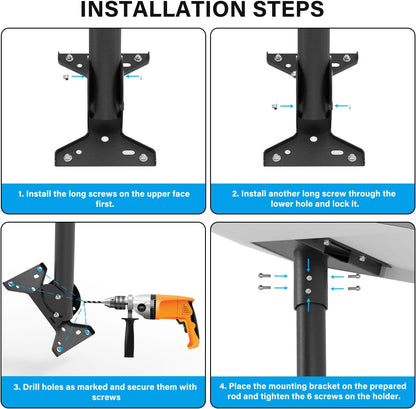 INSTALLATION STEPS

1. Install the long screws on the upper face first.

2. Install another long screw through the lower hole and lock it.

3. Drill holes as marked and secure them with screws

4. Place the mounting bracket on the prepared rod and tighten the 6 screws on the holder.