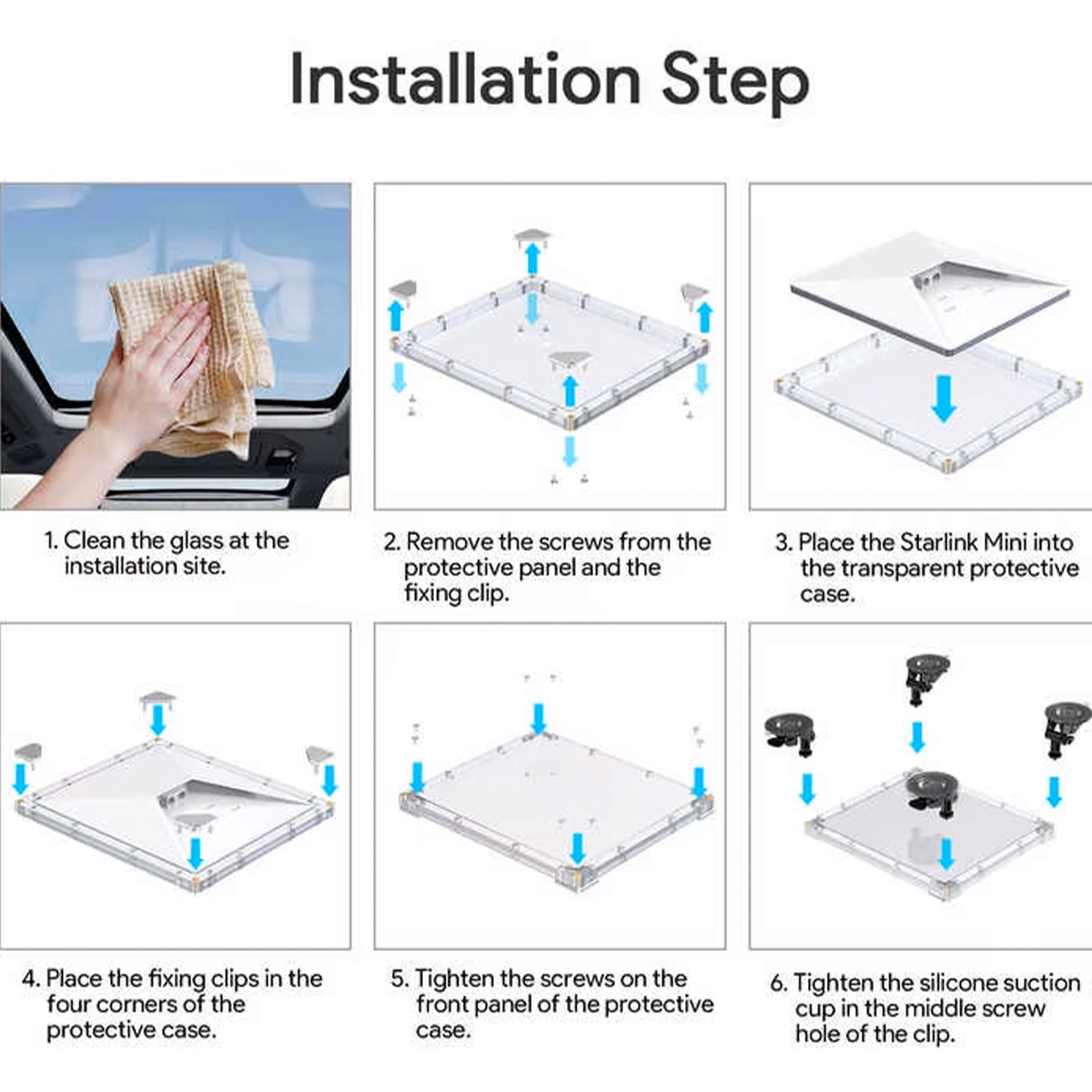 Installation Step

1. Clean the glass at the installation site.

2. Remove the screws from the protective panel and the fixing clip.

3. Place the Starlink Mini into the transparent protective case.

4. Place the fixing clips in the four corners of the protective case.

5. Tighten the screws on the front panel of the protective case.

6. Tighten the silicone suction cup in the middle screw hole of the clip.