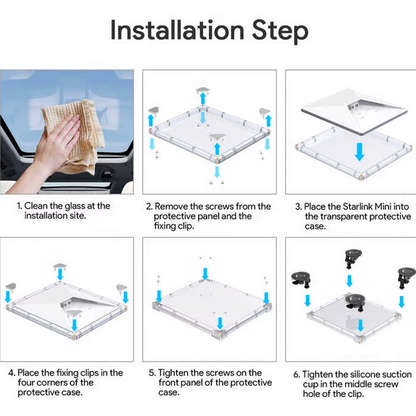 Installation Step

1. Clean the glass at the installation site.

2. Remove the screws from the protective panel and the fixing clip.

3. Place the Starlink Mini into the transparent protective case.

4. Place the fixing clips in the four corners of the protective case.

5. Tighten the screws on the front panel of the protective case.

6. Tighten the silicone suction cup in the middle screw hole of the clip.